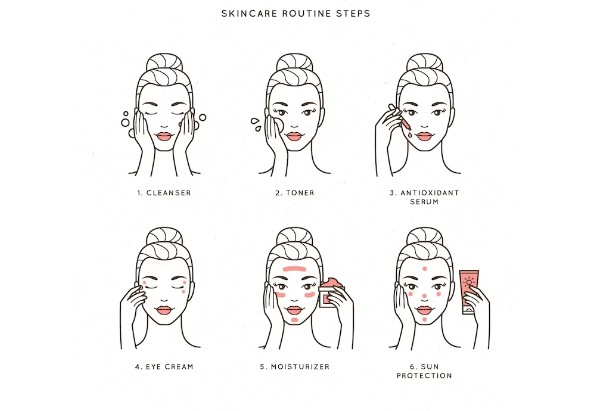 SKINCARE ROUTINE STEPS

1. CLEANSER

2. TONER

3. ANTIOXIDANT SERUM

4. EYE CREAM

5. MOISTURIZER

6. SUN PROTECTION